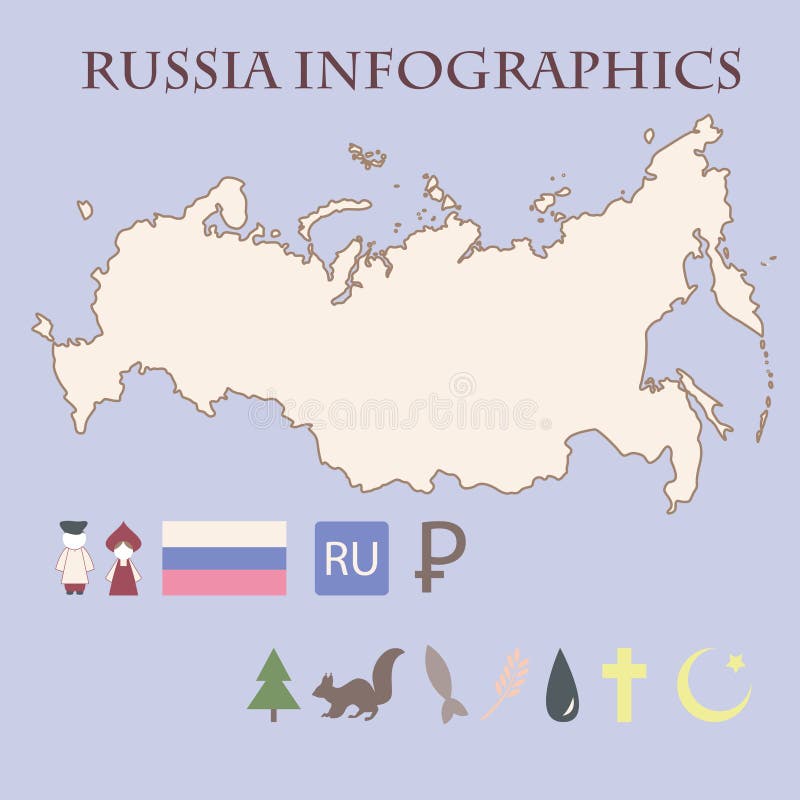 RUSSIA INFOGRAPHICS

dreamstime

RU ₽