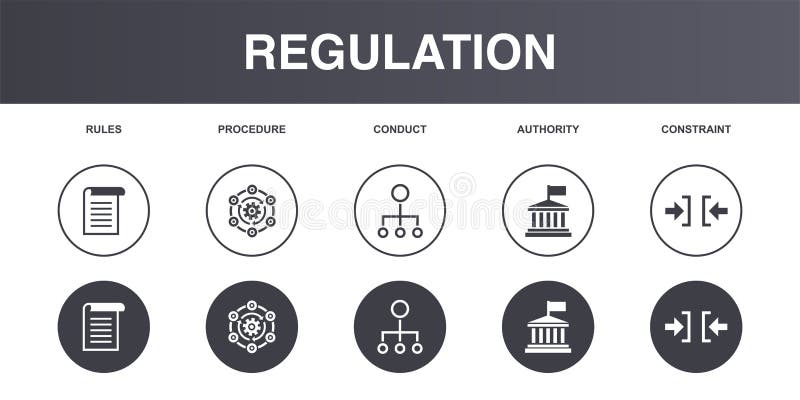 REGULATION

RULES

PROCEDURE

CONDUCT

AUTHORITY

CONSTRAINT

dreamstime