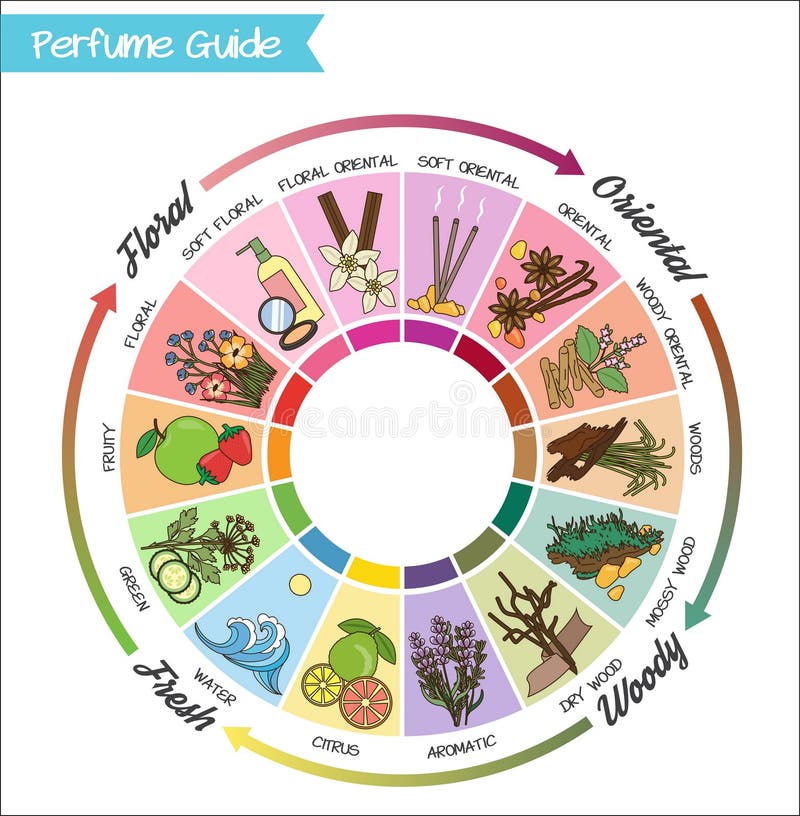 Perfume Guide

Floral
SOFT FLORAL
FLORAL ORIENTAL
SOFT ORIENTAL
Oriental
ORIENTAL
WOODY ORIENTAL
WOODS
MOSSY WOOD
Woody
DRY WOOD
AROMATIC
CITRUS
Fresh
WATER
GREEN
FRUITY
FLORAL

dreamstime