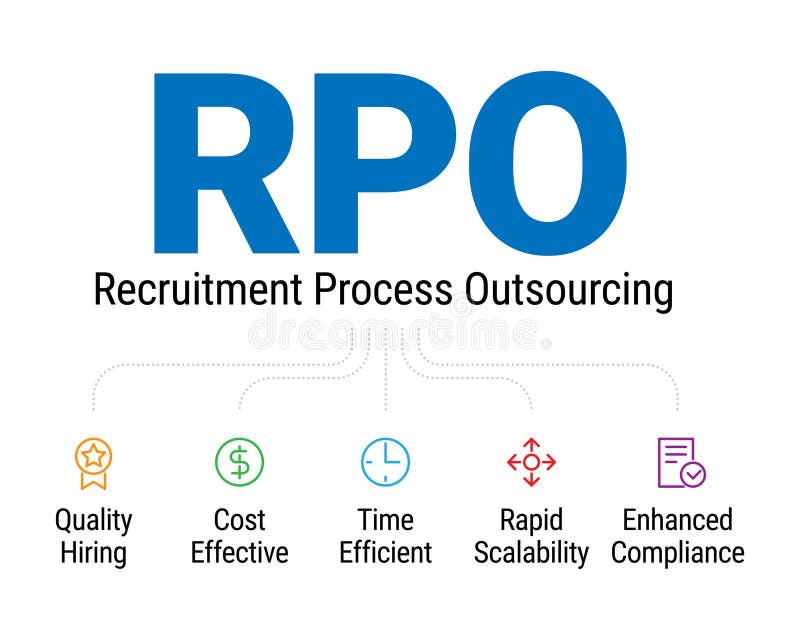 RPO
Recruitment Process Outsourcing

dreamstime

Quality Hiring

Cost Effective

Time Efficient

Rapid Scalability

Enhanced Compliance