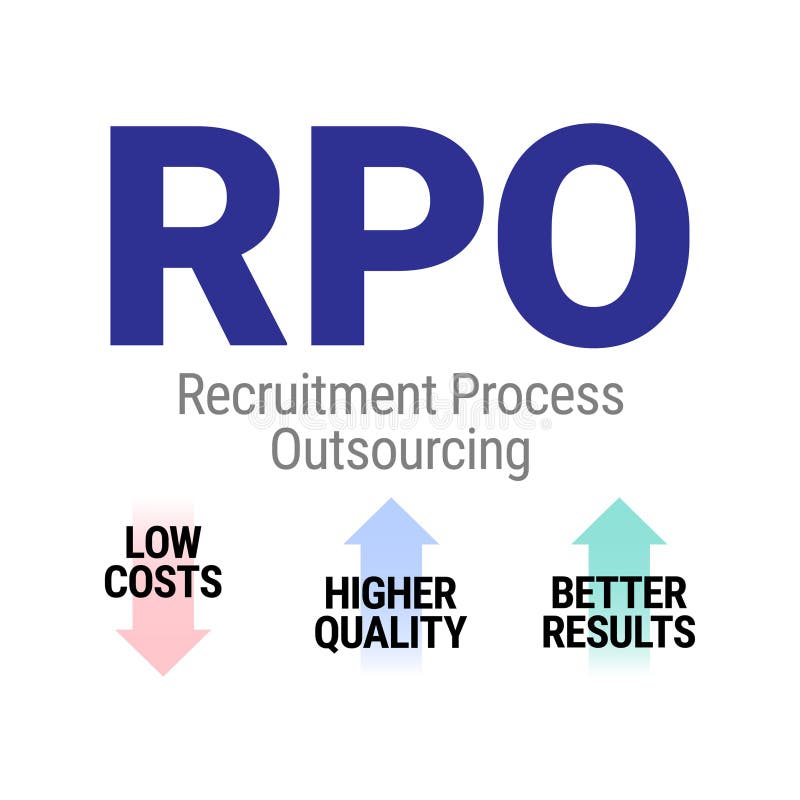 RPO

Recruitment Process Outsourcing

LOW COSTS

HIGHER QUALITY

BETTER RESULTS