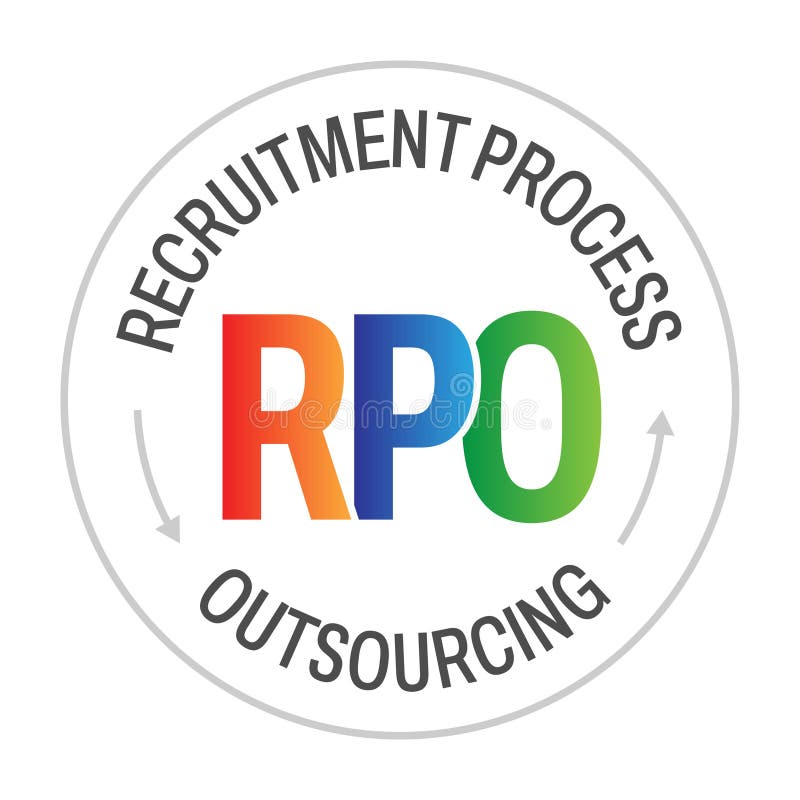 RECRUITMENT PROCESS
RPO
dreamstime
OUTSOURCING