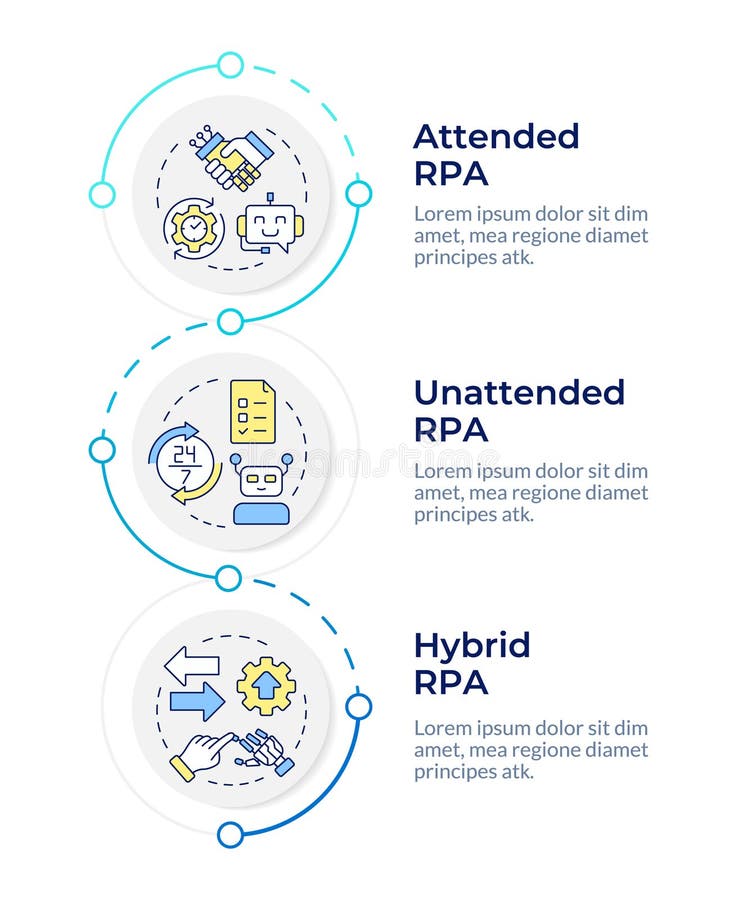 Attended RPA

Lorem ipsum dolor sit dim amet, mea regione diamet principes atk.

24
7

Unattended RPA

Lorem ipsum dolor sit dim amet, mea regione diamet principes atk.

Hybrid RPA

Lorem ipsum dolor sit dim amet, mea regione diamet principes atk.