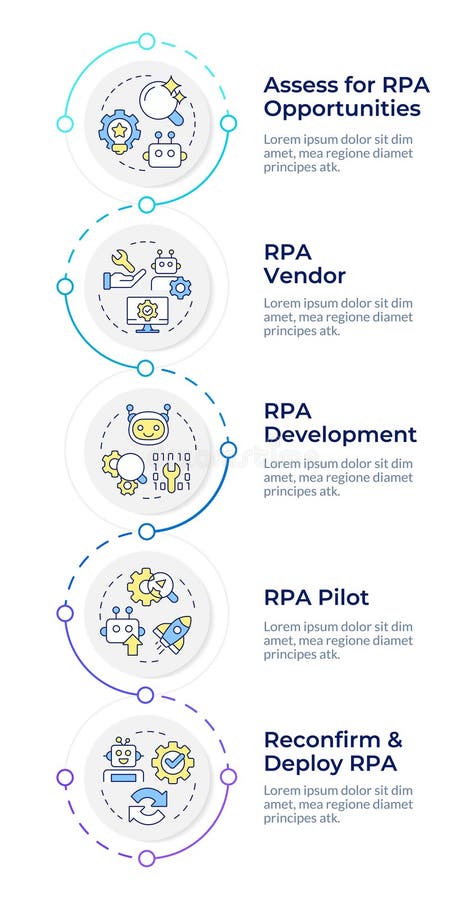 Assess for RPA Opportunities

Lorem ipsum dolor sit dim amet, mea regione diamet principes atk.

RPA Vendor

Lorem ipsum dolor sit dim amet, mea regione diamet principes atk.

RPA Development

Lorem ipsum dolor sit dim amet, mea regione diamet principes atk.

RPA Pilot

Lorem ipsum dolor sit dim amet, mea regione diamet principes atk.

Reconfirm & Deploy RPA

Lorem ipsum dolor sit dim amet, mea regione diamet principes atk.