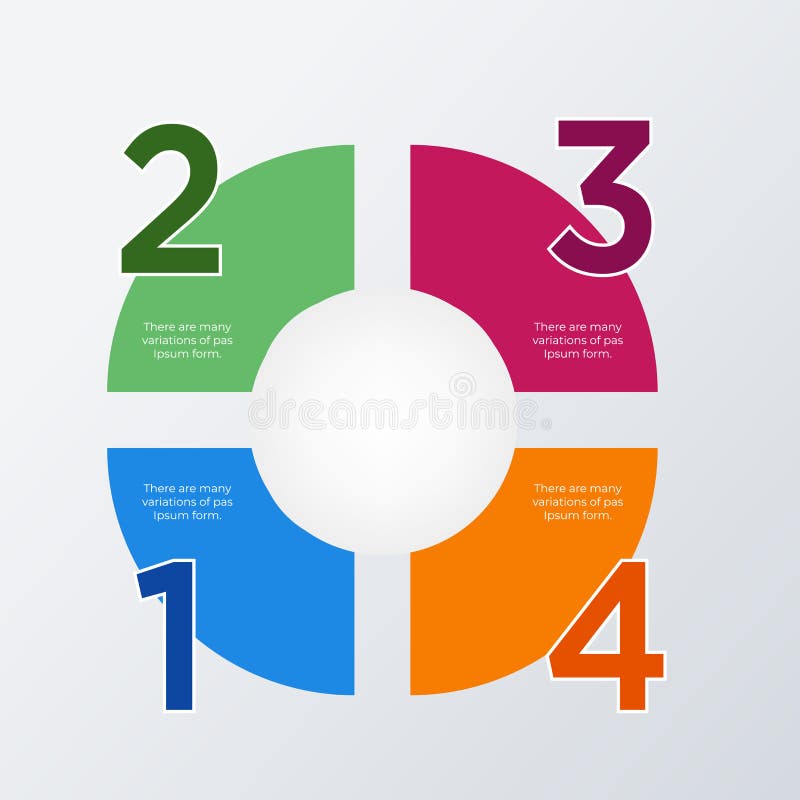 2

There are many variations of pas Ipsum form.

3

There are many variations of pas Ipsum form.

dreamstime

There are many variations of pas Ipsum form.

1

There are many variations of pas Ipsum form.

4