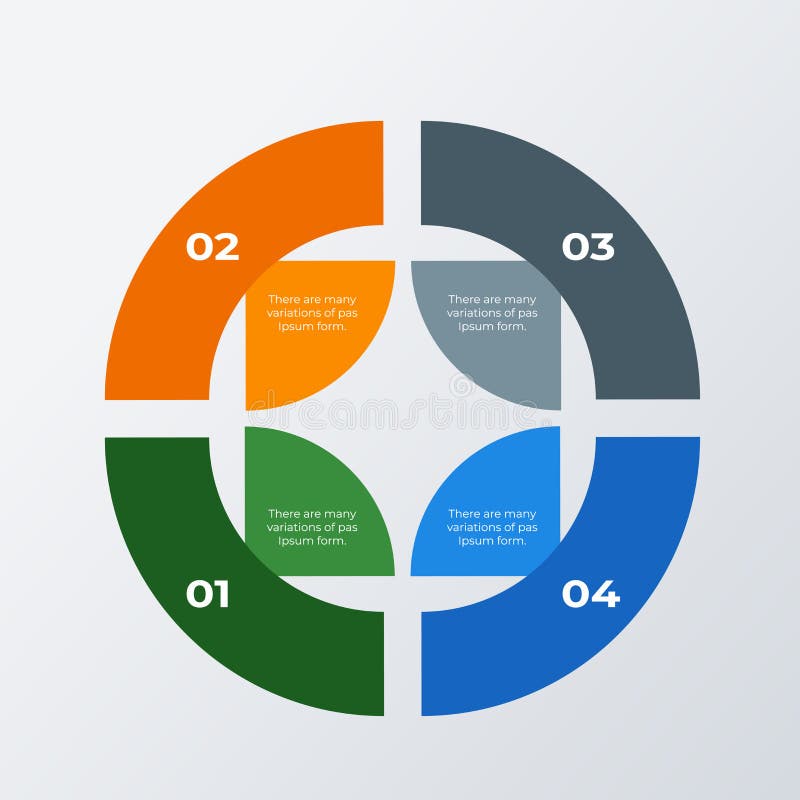 02

There are many variations of pas Ipsum form.

03

There are many variations of pas Ipsum form.

dreamstime

There are many variations of pas Ipsum form.

01

There are many variations of pas Ipsum form.

04