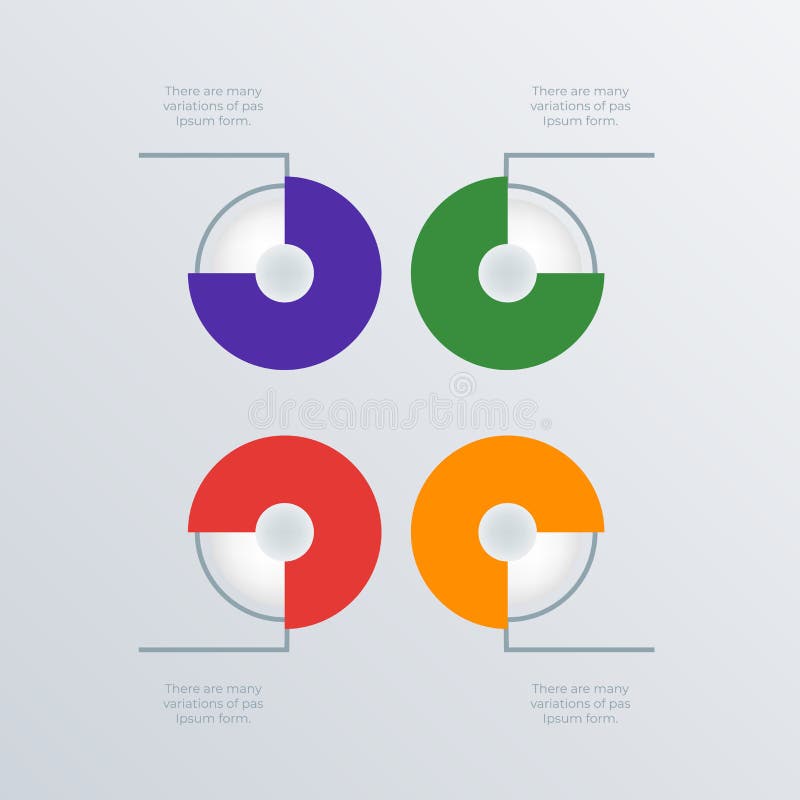 There are many variations of pas Ipsum form.

There are many variations of pas Ipsum form.

dreamstime

There are many variations of pas Ipsum form.

There are many variations of pas Ipsum form.