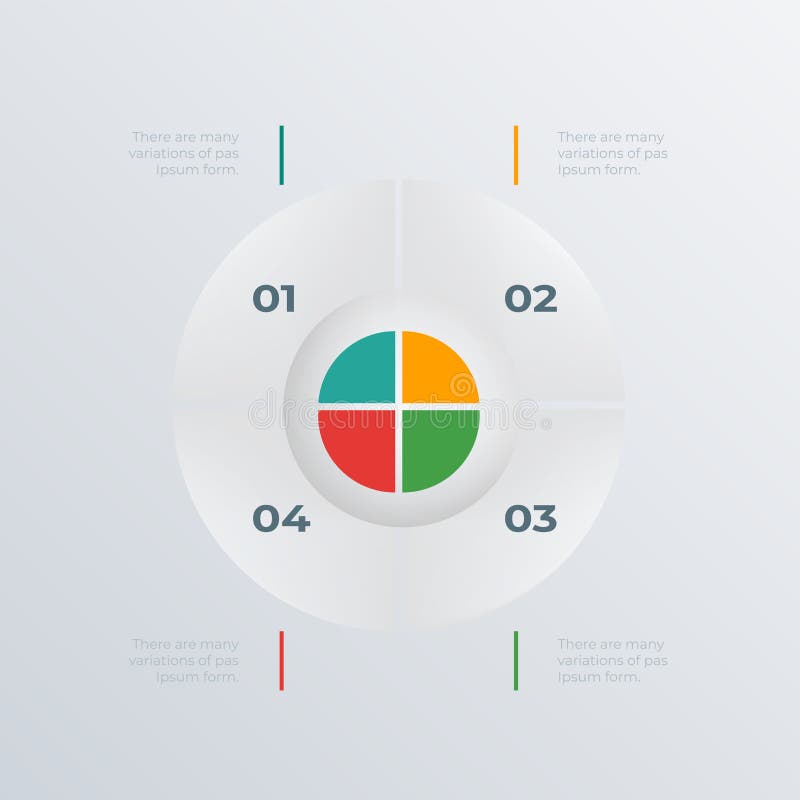 There are many variations of pas Ipsum form.

There are many variations of pas Ipsum form.

01

02

dreamstime

04

03

There are many variations of pas Ipsum form.

There are many variations of pas Ipsum form.