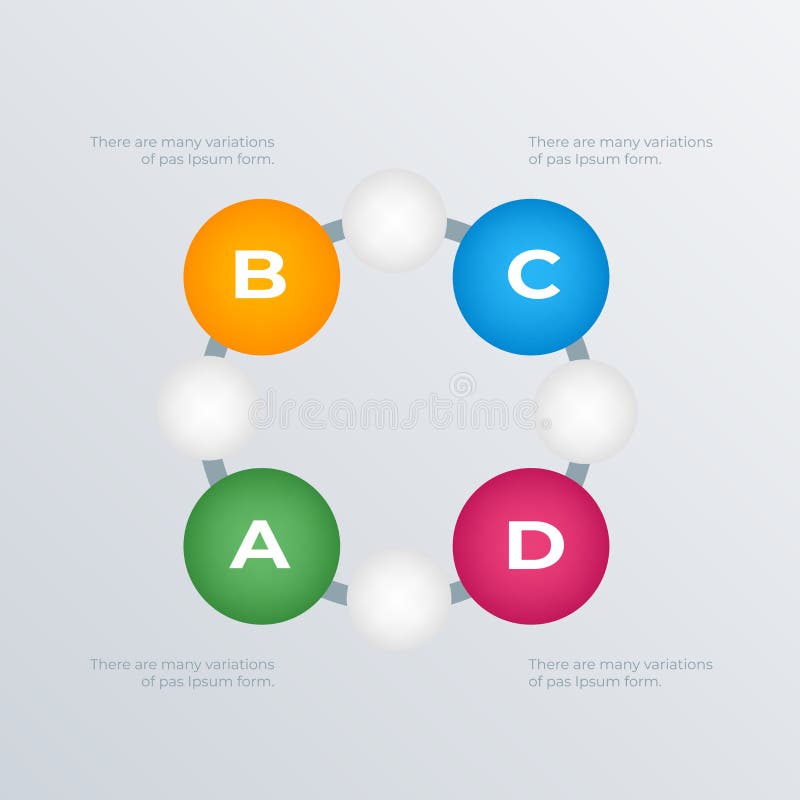 There are many variations of pas Ipsum form.

There are many variations of pas Ipsum form.

B

C

dreamstime

A

D

There are many variations of pas Ipsum form.

There are many variations of pas Ipsum form.