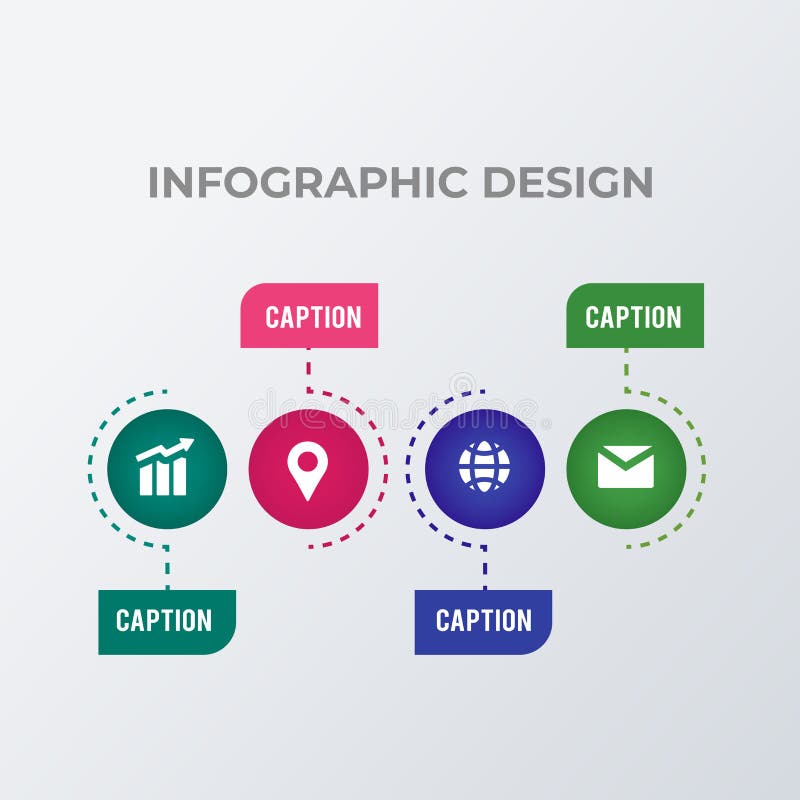 INFOGRAPHIC DESIGN

CAPTION

CAPTION

dreamstime

CAPTION

CAPTION