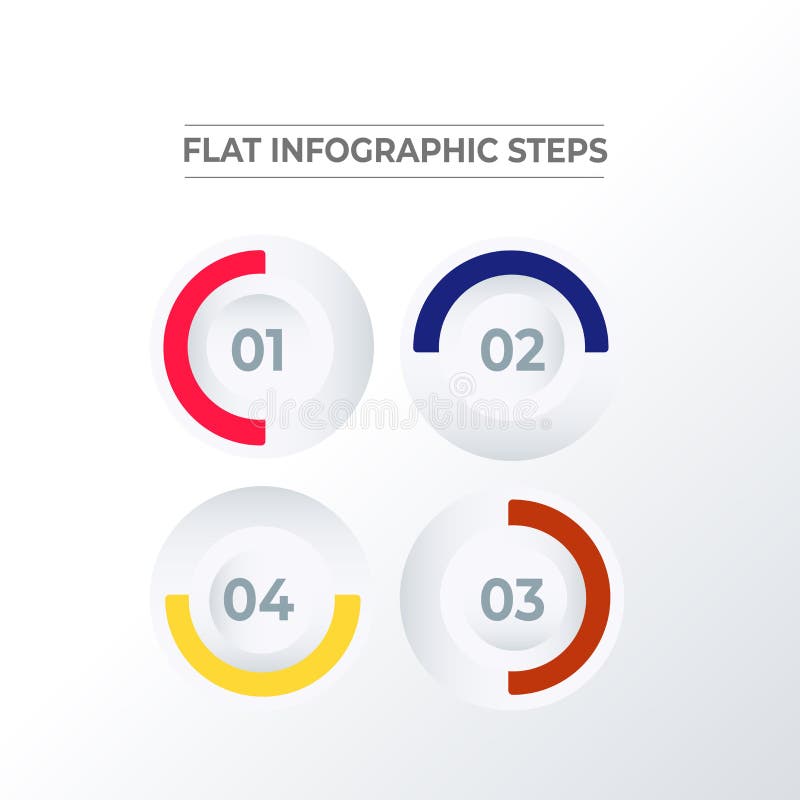 FLAT INFOGRAPHIC STEPS

01

02

dreamstime

04

03