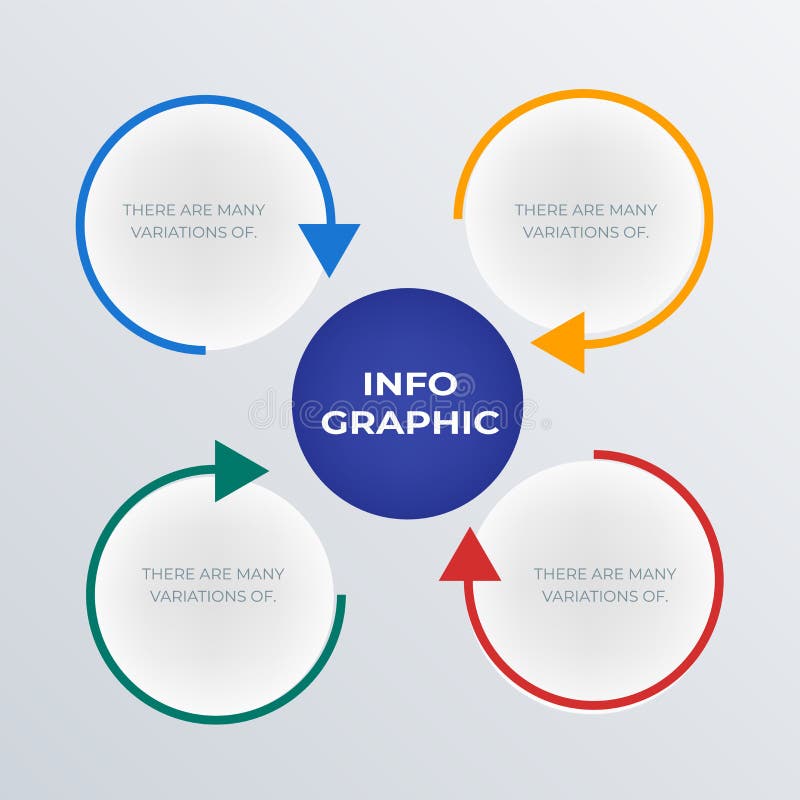 THERE ARE MANY VARIATIONS OF.

THERE ARE MANY VARIATIONS OF.

INFO GRAPHIC

dreamstime

THERE ARE MANY VARIATIONS OF.

THERE ARE MANY VARIATIONS OF.