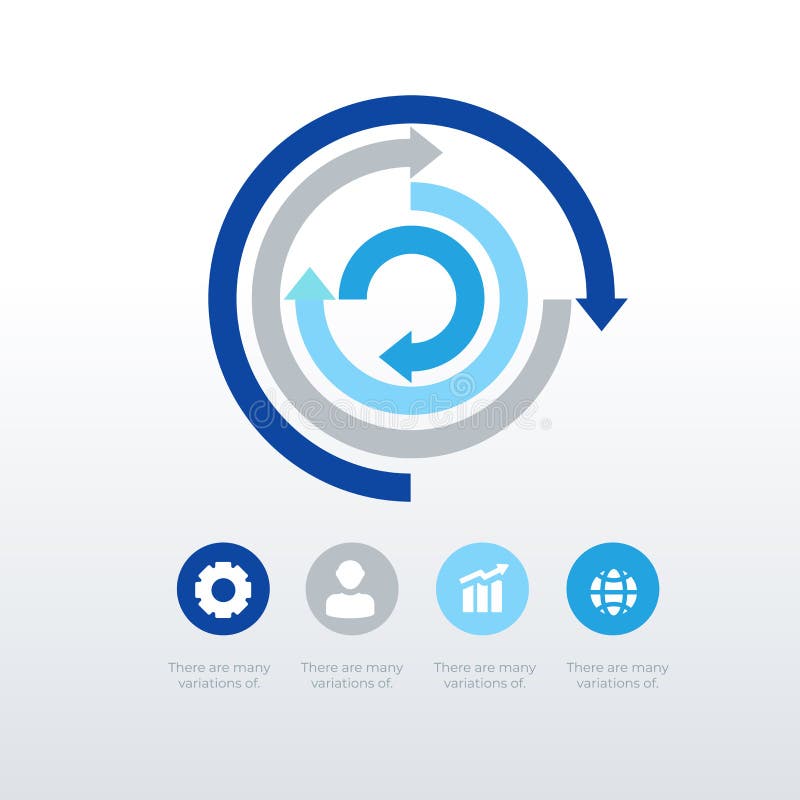 dreamstime

There are many variations of.

There are many variations of.

There are many variations of.

There are many variations of.