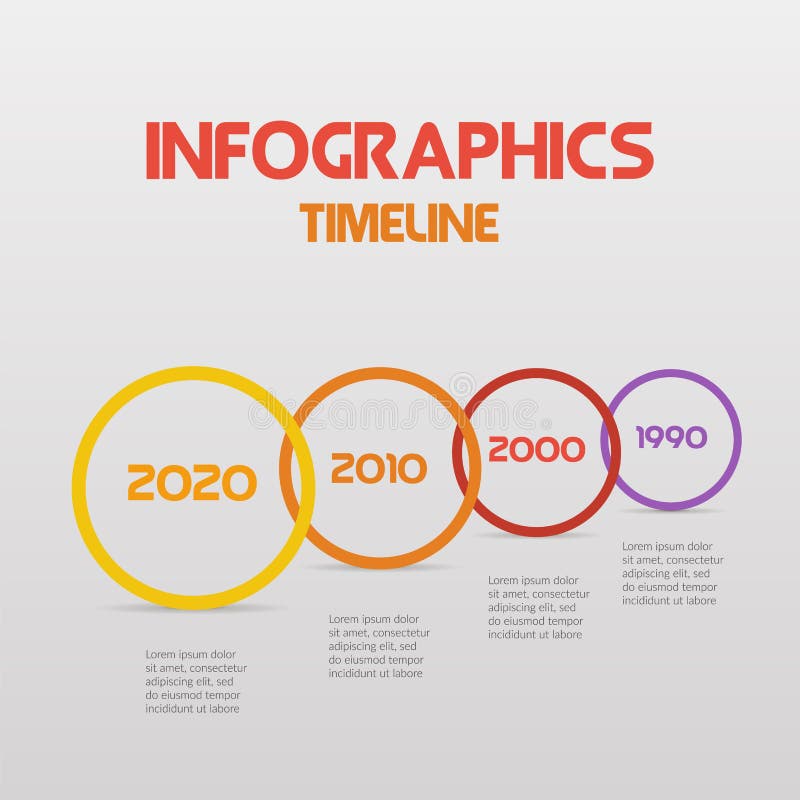 INFOGRAPHICS
TIMELINE

2020

2010

2000

1990

Lorem ipsum dolor sit amet, consectetur adipiscing elit, sed do eiusmod tempor incididunt ut labore

Lorem ipsum dolor sit amet, consectetur adipiscing elit, sed do eiusmod tempor incididunt ut labore

Lorem ipsum dolor sit amet, consectetur adipiscing elit, sed do eiusmod tempor incididunt ut labore

Lorem ipsum dolor sit amet, consectetur adipiscing elit, sed do eiusmod tempor incididunt ut labore