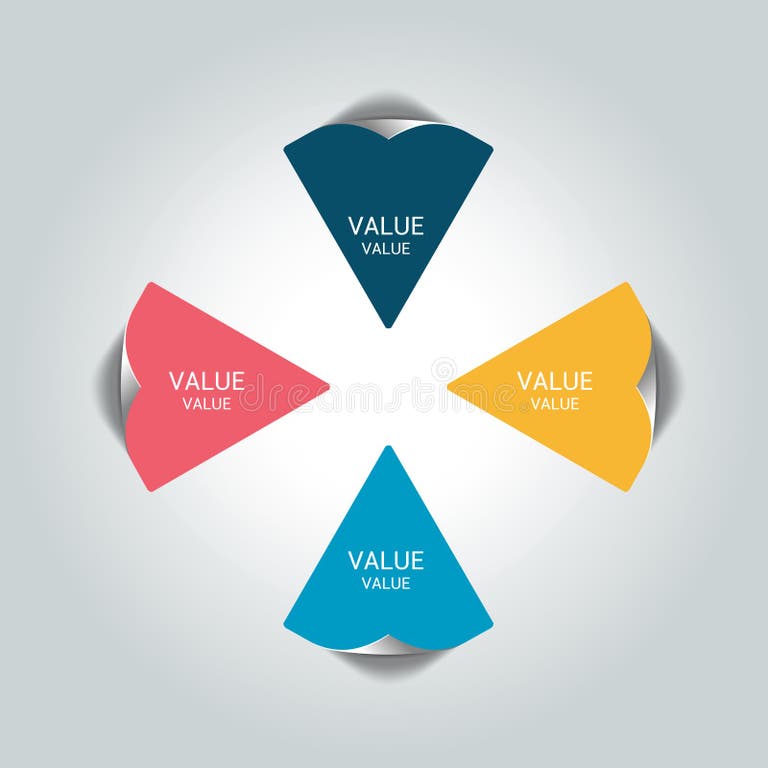 VALUE
VALUE

VALUE
VALUE

dreamstime

VALUE
VALUE

VALUE
VALUE