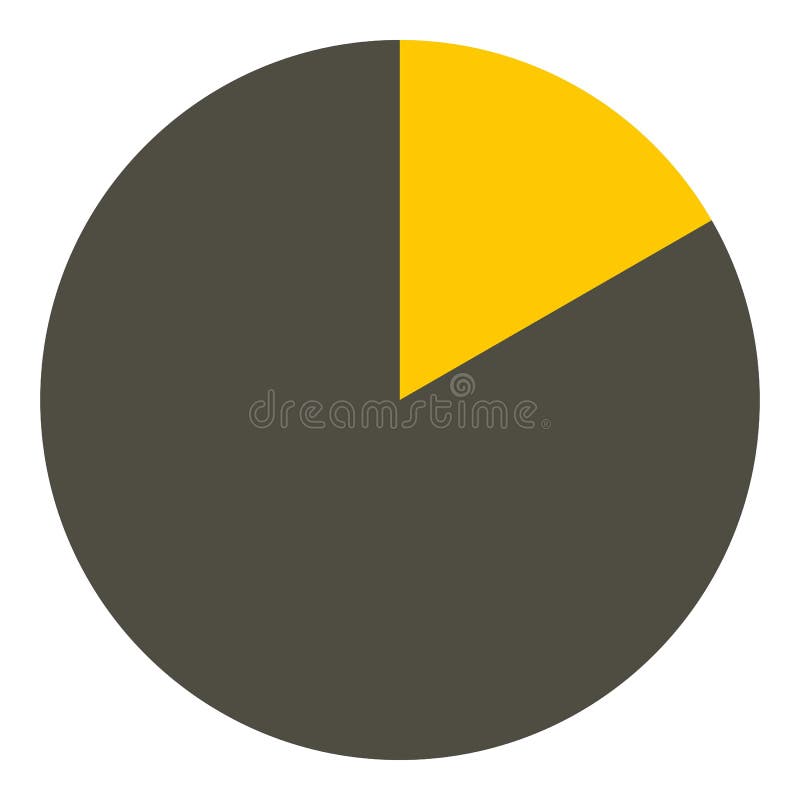 dreamstime