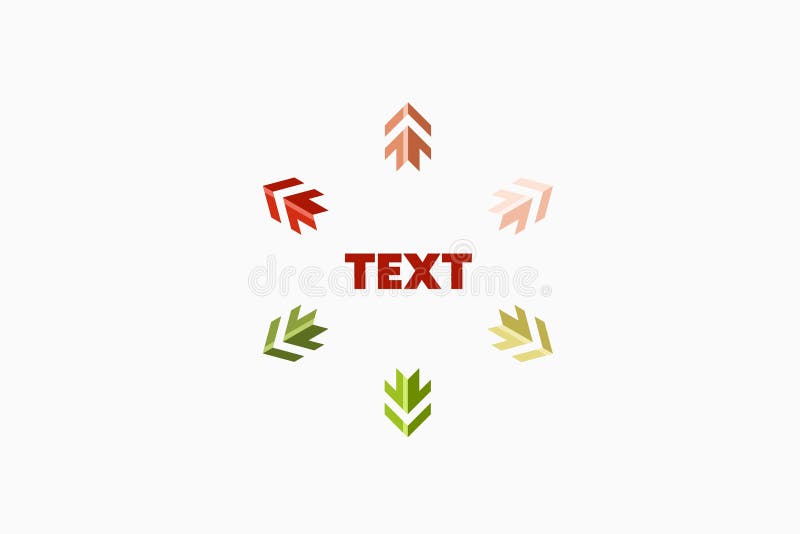 TEXT

dreamstime