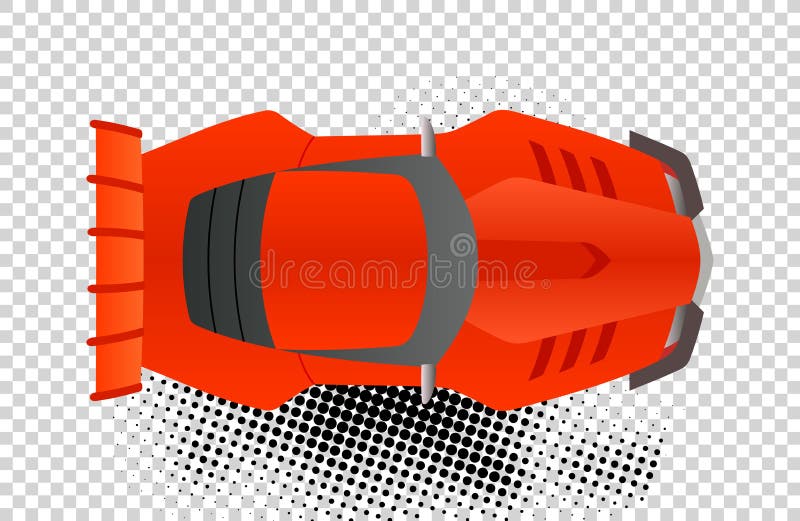 dreamstime