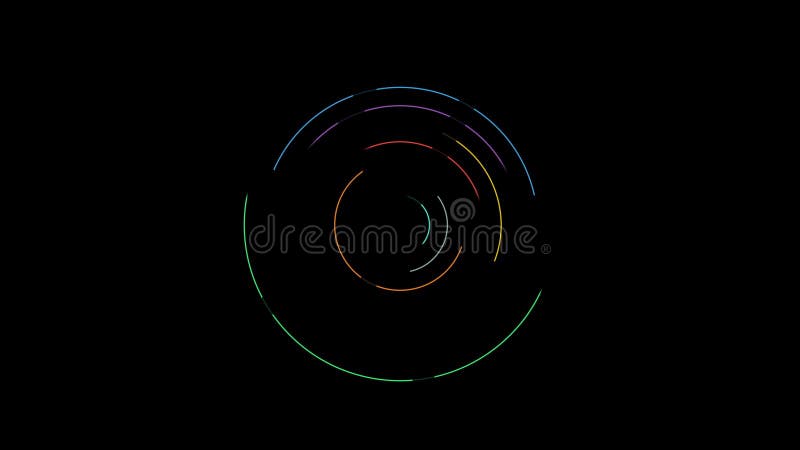 dreamstime®