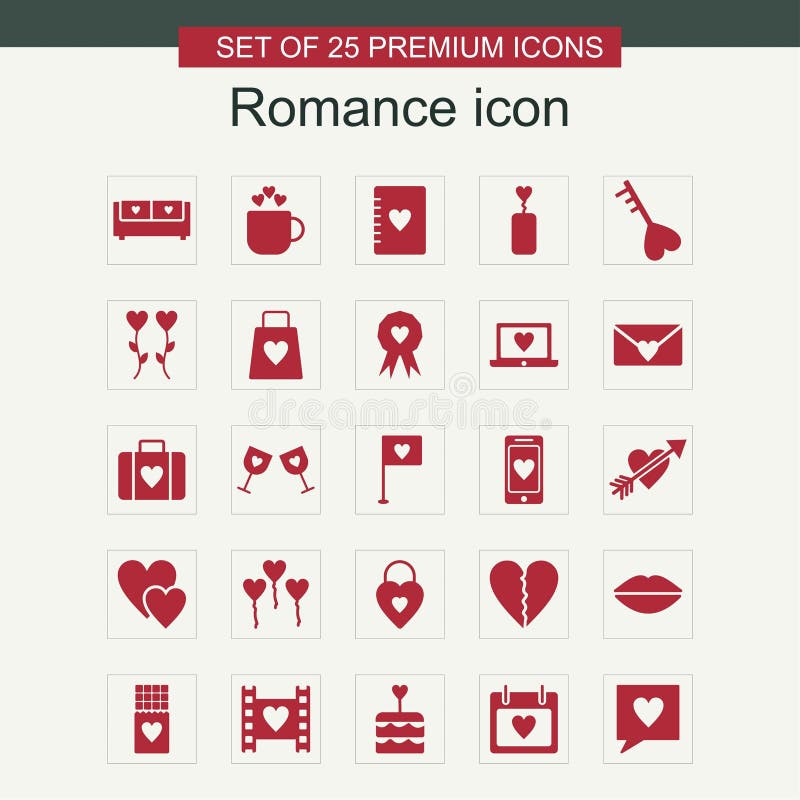 SET OF 25 PREMIUM ICONS

Romance icon

dreamstime