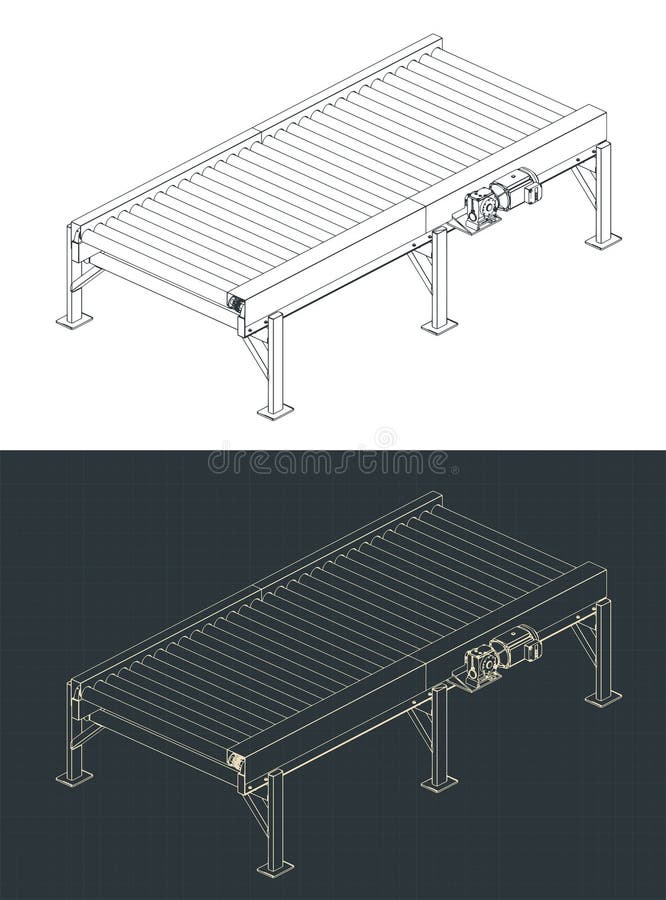 dreamstime