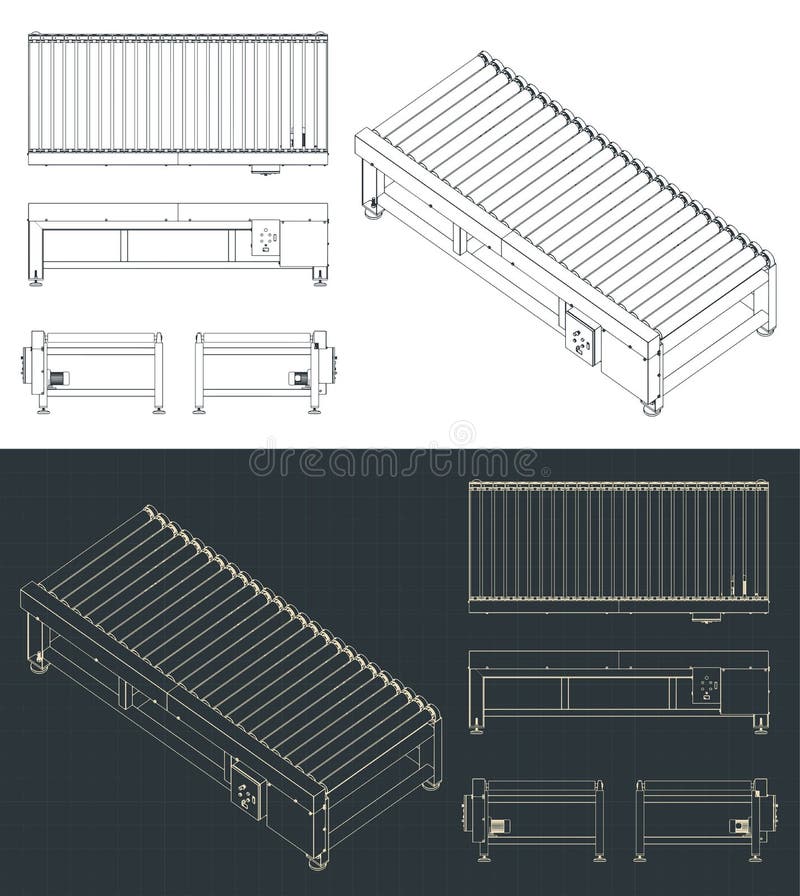 dreamstime