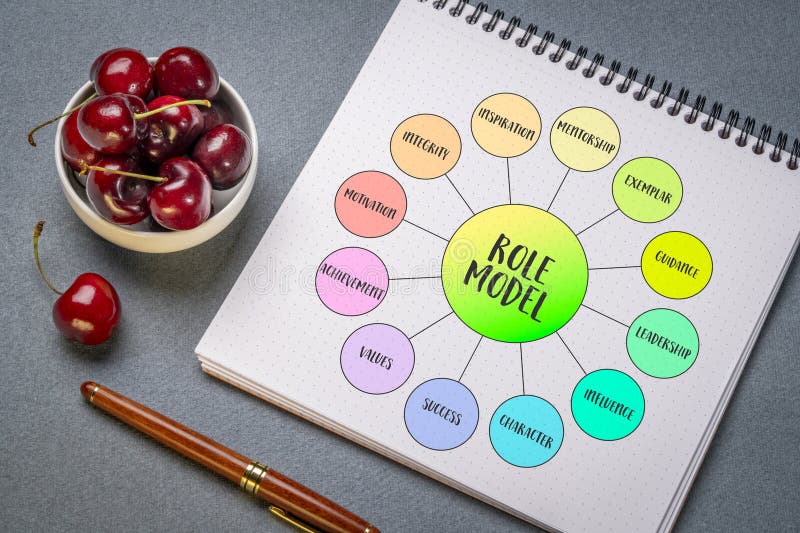 ROLE MODEL

INSPIRATION

MENTORSHIP

EXEMPLAR

GUIDANCE

LEADERSHIP

INFLUENCE

CHARACTER

SUCCESS

VALUES

ACHIEVEMENT

MOTIVATION

INTEGRITY