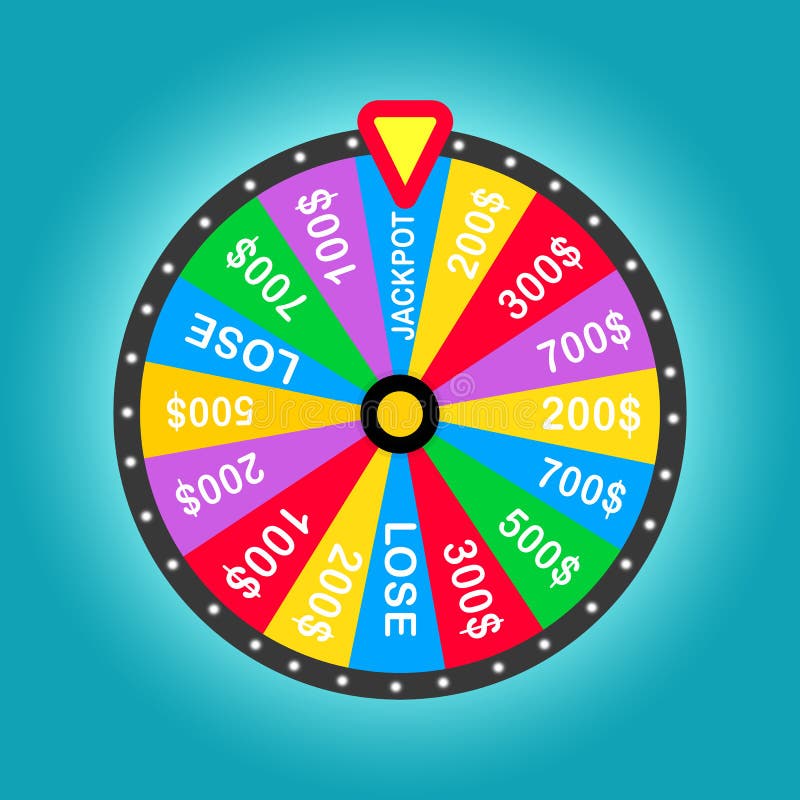 JACKPOT
200$
300$
700$
200$
700$
500$
300$
LOSE
200$
100$
200$
500$
LOSE
700$
100$