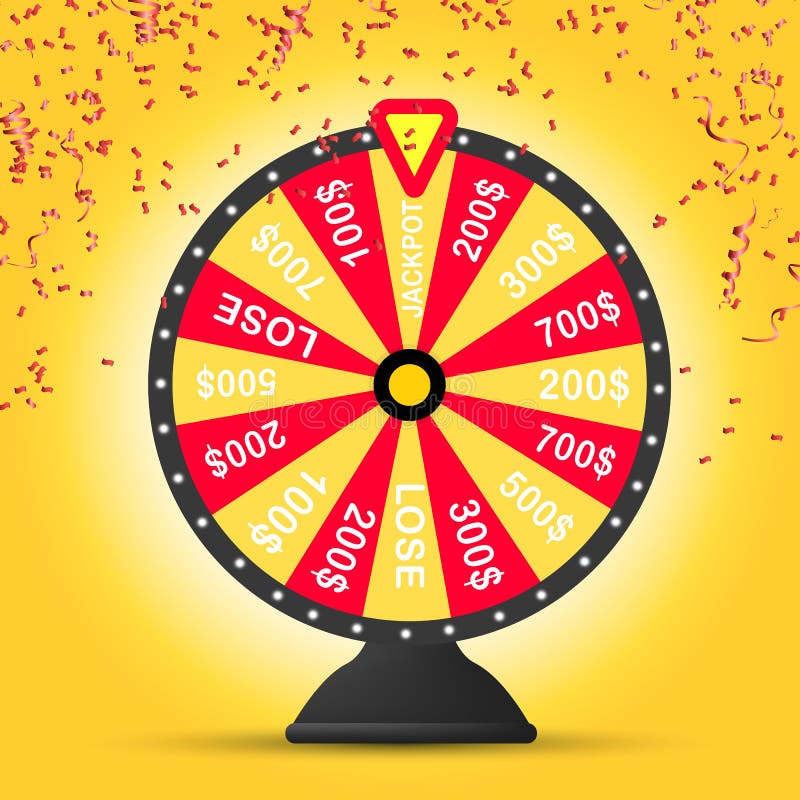 JACKPOT
200$
300$
700$
200$
700$
500$
300$
LOSE
200$
100$
200$
500$
LOSE
700$
100$
dreamstime