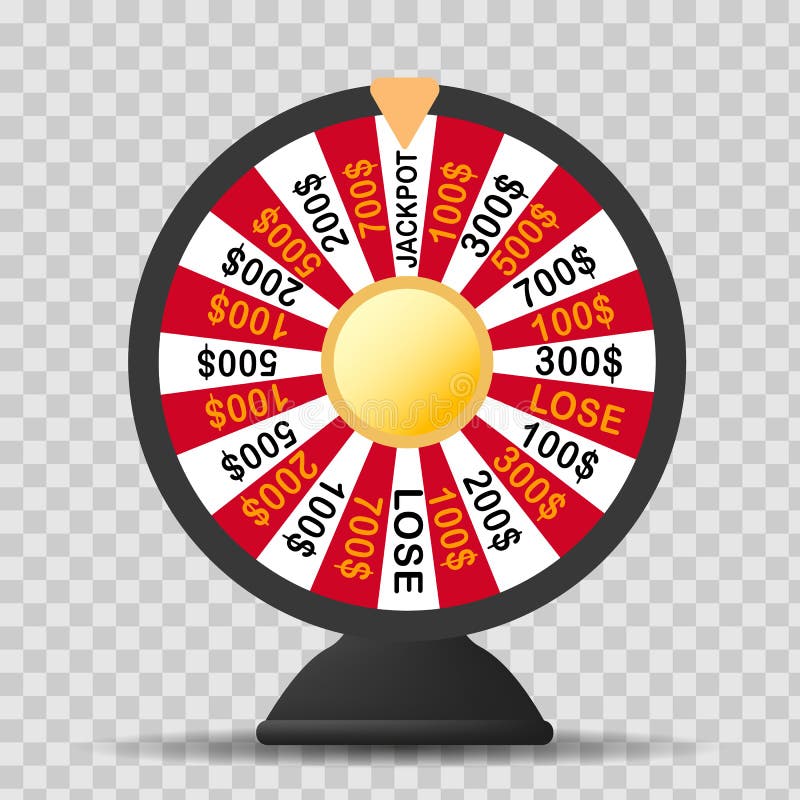 JACKPOT
100$
300$
500$
700$
100$
300$
LOSE
100$
300$
200$
100$
LOSE
700$
100$
200$
500$
100$
500$
100$
200$
500$
200$
700$