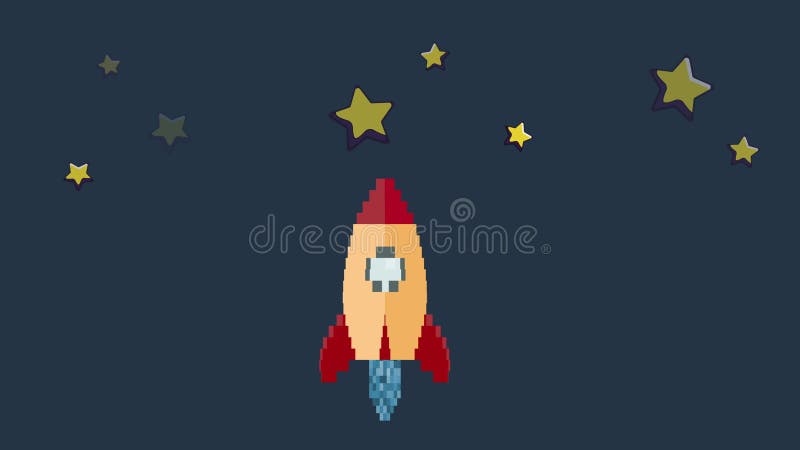 dreamstime®