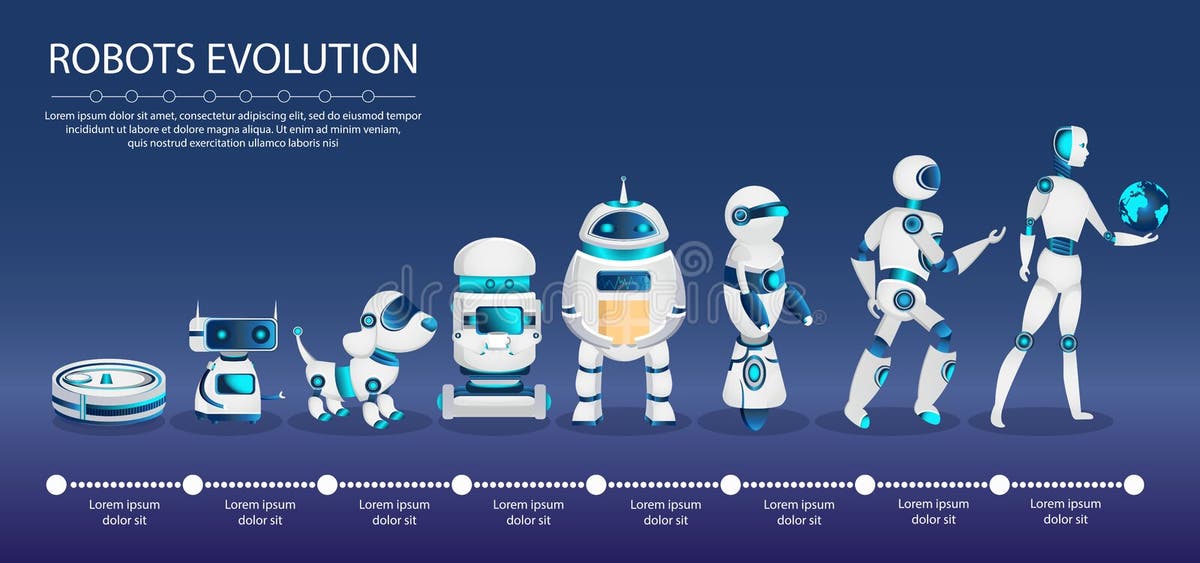 ROBOTS EVOLUTION

Lorem ipsum dolor sit amet, consectetur adipiscing elit, sed do eiusmod tempor incididunt ut labore et dolore magna aliqua. Ut enim ad minim veniam, quis nostrud exercitation ullamco laboris nisi

dreamstime

Lorem ipsum dolor sit

Lorem ipsum dolor sit

Lorem ipsum dolor sit

Lorem ipsum dolor sit

Lorem ipsum dolor sit

Lorem ipsum dolor sit

Lorem ipsum dolor sit

Lorem ipsum dolor sit