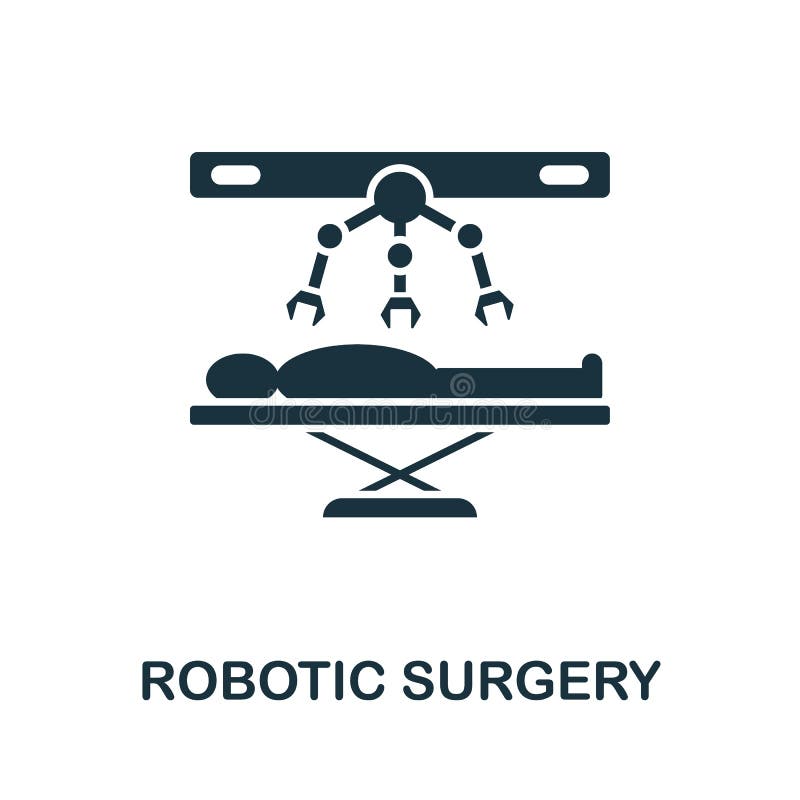 dreamstime

ROBOTIC SURGERY