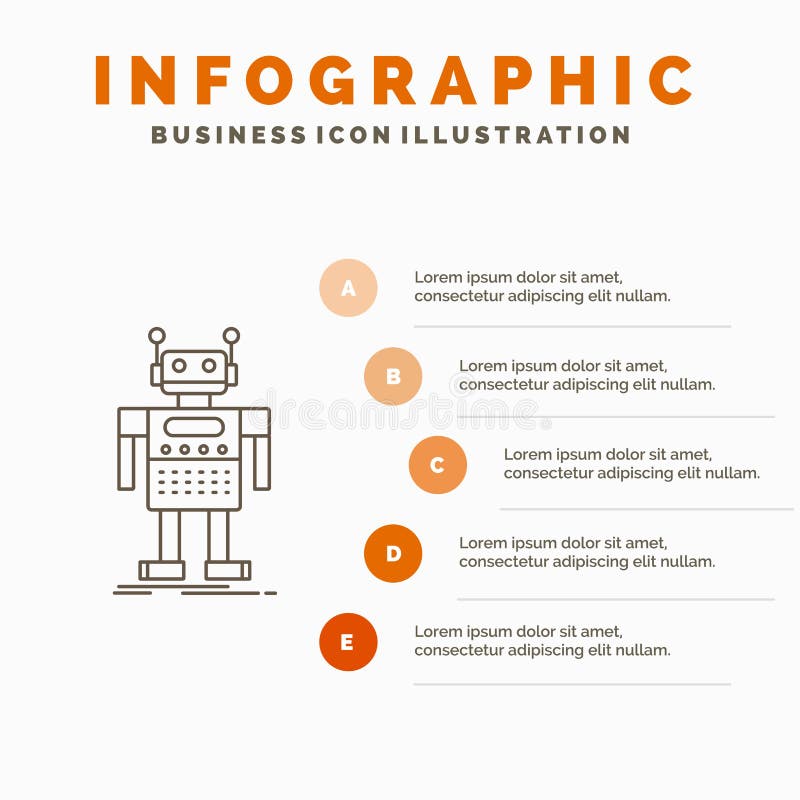 INFOGRAPHIC
BUSINESS ICON ILLUSTRATION

A
Lorem ipsum dolor sit amet, consectetur adipiscing elit nullam.

B
Lorem ipsum dolor sit amet, consectetur adipiscing elit nullam.

dreamstime

C
Lorem ipsum dolor sit amet, consectetur adipiscing elit nullam.

D
Lorem ipsum dolor sit amet, consectetur adipiscing elit nullam.

E
Lorem ipsum dolor sit amet, consectetur adipiscing elit nullam.