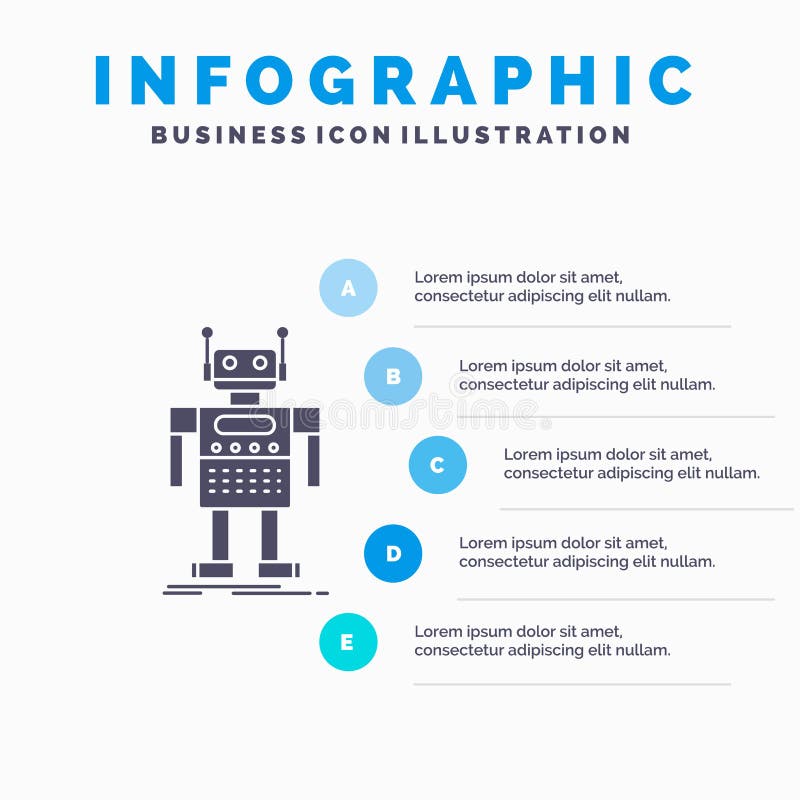 INFOGRAPHIC

BUSINESS ICON ILLUSTRATION

A

Lorem ipsum dolor sit amet, consectetur adipiscing elit nullam.

B

Lorem ipsum dolor sit amet, consectetur adipiscing elit nullam.

dreamstime

C

Lorem ipsum dolor sit amet, consectetur adipiscing elit nullam.

D

Lorem ipsum dolor sit amet, consectetur adipiscing elit nullam.

E

Lorem ipsum dolor sit amet, consectetur adipiscing elit nullam.