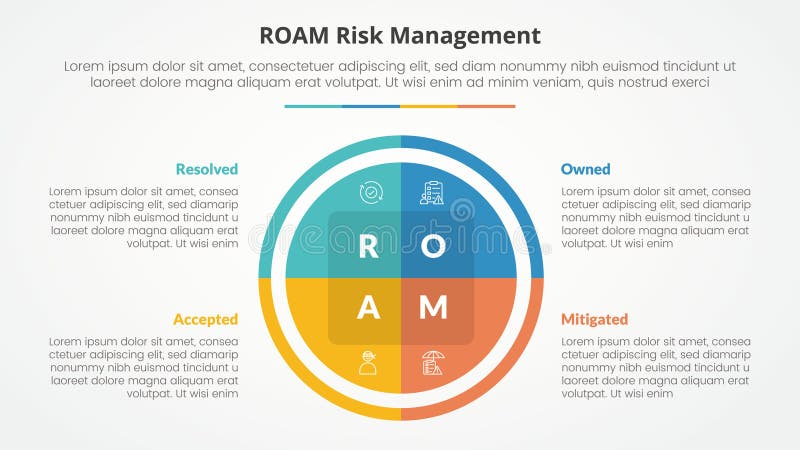 ROAM Risk Management

Lorem ipsum dolor sit amet, consectetuer adipiscing elit, sed diam nonummy nibh euismod tincidunt ut laoreet dolore magna aliquam erat volutpat. Ut wisi enim ad minim veniam, quis nostrud exerci

Resolved

Lorem ipsum dolor sit amet, consea ctetuer adipiscing elit, sed diamarip nonummy nibh euismod tincidunt u laoreet dolore magna aliquam erat volutpat. Ut wisi enim

Accepted

Lorem ipsum dolor sit amet, consea ctetuer adipiscing elit, sed diamarip nonummy nibh euismod tincidunt u laoreet dolore magna aliquam erat volutpat. Ut wisi enim

R O
A M

dreamstime

Owned

Lorem ipsum dolor sit amet, consea ctetuer adipiscing elit, sed diamarip nonummy nibh euismod tincidunt u laoreet dolore magna aliquam erat volutpat. Ut wisi enim

Mitigated

Lorem ipsum dolor sit amet, consea ctetuer adipiscing elit, sed diamarip nonummy nibh euismod tincidunt u laoreet dolore magna aliquam erat volutpat. Ut wisi enim