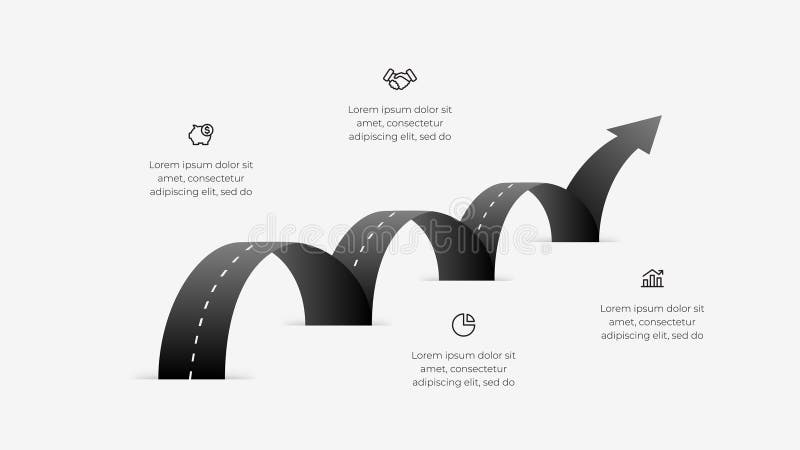 Lorem ipsum dolor sit amet, consectetur adipiscing elit, sed do

Lorem ipsum dolor sit amet, consectetur adipiscing elit, sed do

dreamstime

Lorem ipsum dolor sit amet, consectetur adipiscing elit, sed do

Lorem ipsum dolor sit amet, consectetur adipiscing elit, sed do