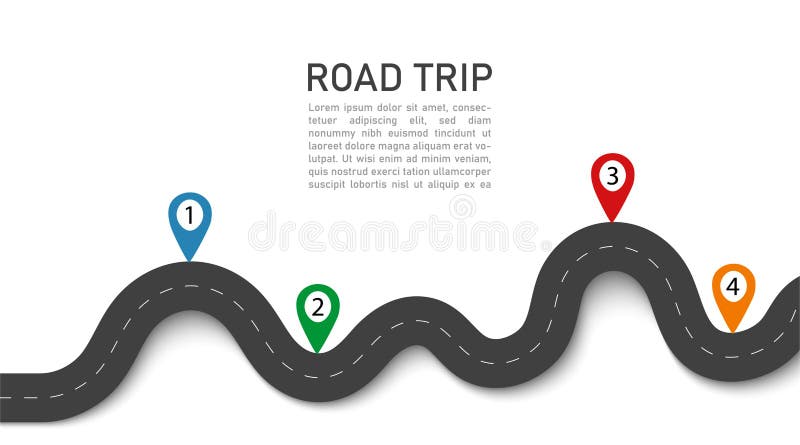 ROAD TRIP

Lorem ipsum dolor sit amet, consectetuer adipiscing elit, sed diam nonummy nibh euismod tincidunt ut laoreet dolore magna aliquam erat volutpat. Ut wisi enim ad minim veniam, quis nostrud exerci tation ullamcorper suscipit lobortis nisl ut aliquip ex ea

dreamstime

1

2

3

4