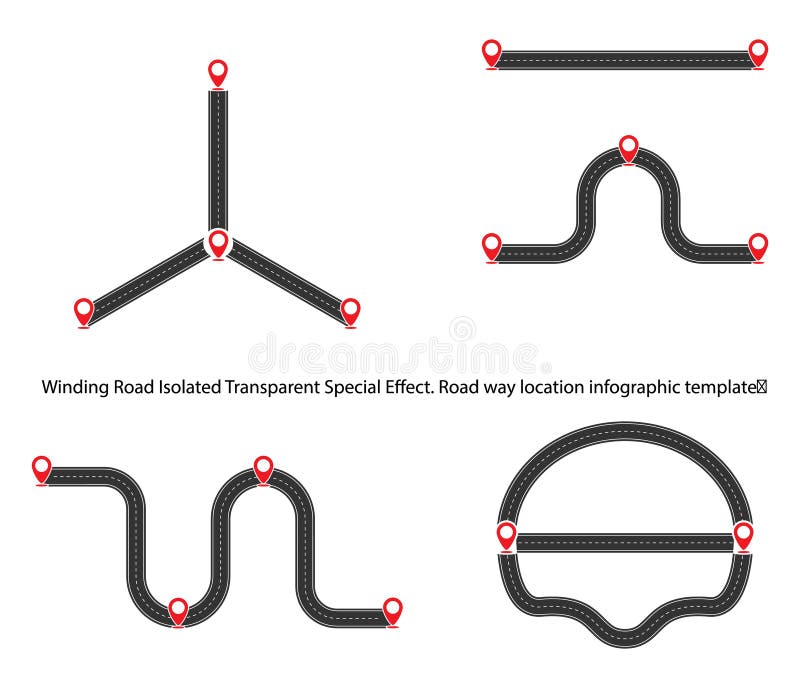 dreamstime

Winding Road Isolated Transparent Special Effect. Road way location infographic template