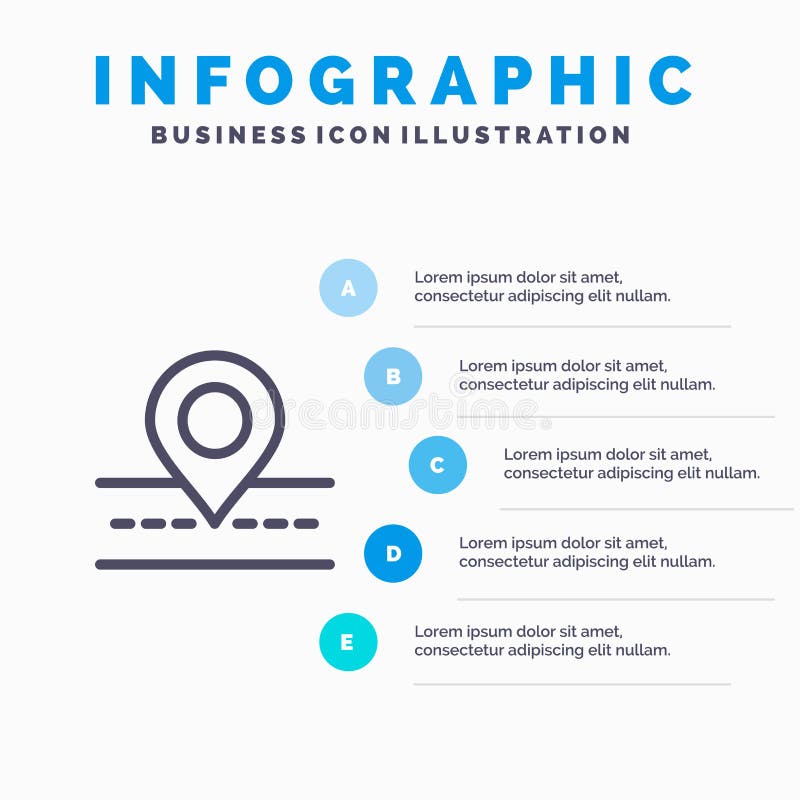 INFOGRAPHIC
BUSINESS ICON ILLUSTRATION

A
Lorem ipsum dolor sit amet, consectetur adipiscing elit nullam.

B
Lorem ipsum dolor sit amet, consectetur adipiscing elit nullam.

dreamstime

C
Lorem ipsum dolor sit amet, consectetur adipiscing elit nullam.

D
Lorem ipsum dolor sit amet, consectetur adipiscing elit nullam.

E
Lorem ipsum dolor sit amet, consectetur adipiscing elit nullam.