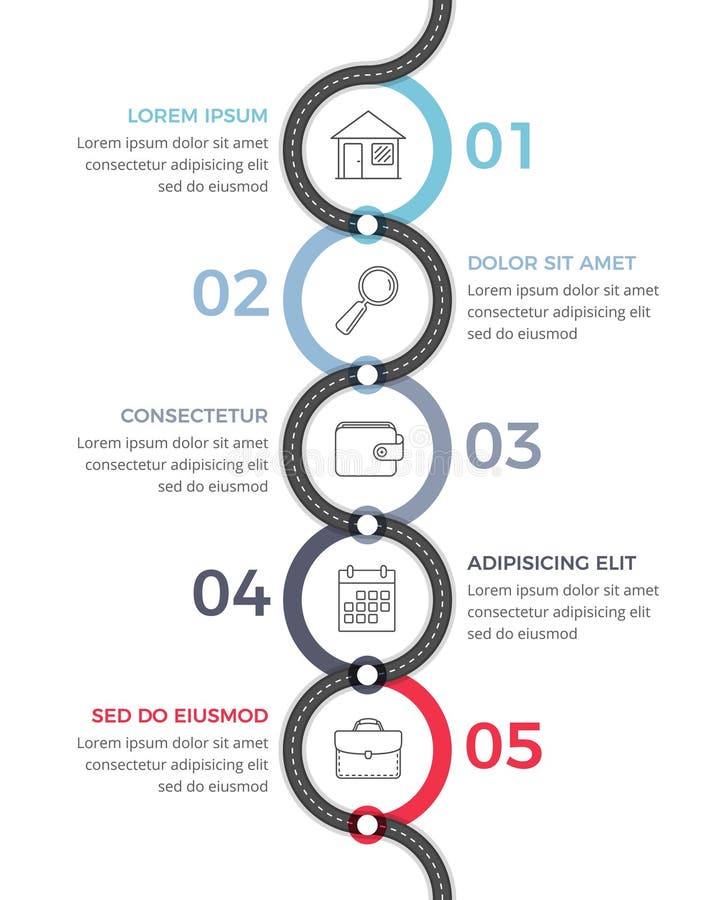 LOREM IPSUM
Lorem ipsum dolor sit amet consectetur adipisicing elit sed do eiusmod

01

02

DOLOR SIT AMET
Lorem ipsum dolor sit amet consectetur adipisicing elit sed do eiusmod

CONSECTETUR
Lorem ipsum dolor sit amet consectetur adipisicing elit sed do eiusmod

03

04

ADIPISICING ELIT
Lorem ipsum dolor sit amet consectetur adipisicing elit sed do eiusmod

SED DO EIUSMOD
Lorem ipsum dolor sit amet consectetur adipisicing elit sed do eiusmod

05