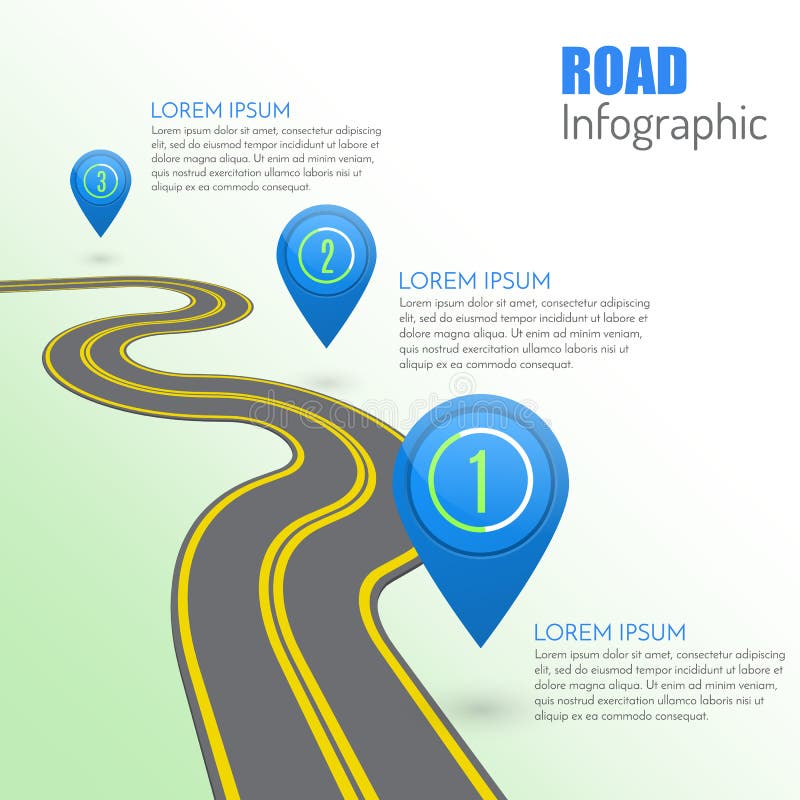 ROAD
Infographic

LOREM IPSUM
Lorem ipsum dolor sit amet, consectetur adipiscing elit, sed do eiusmod tempor incididunt ut labore et dolore magna aliqua. Ut enim ad minim veniam, quis nostrud exercitation ullamco laboris nisi ut aliquip ex ea commodo consequat.

3

2

LOREM IPSUM
Lorem ipsum dolor sit amet, consectetur adipiscing elit, sed do eiusmod tempor incididunt ut labore et dolore magna aliqua. Ut enim ad minim veniam, quis nostrud exercitation ullamco laboris nisi ut aliquip ex ea commodo consequat.

dreamstime

1

LOREM IPSUM
Lorem ipsum dolor sit amet, consectetur adipiscing elit, sed do eiusmod tempor incididunt ut labore et dolore magna aliqua. Ut enim ad minim veniam, quis nostrud exercitation ullamco laboris nisi ut aliquip ex ea commodo consequat.