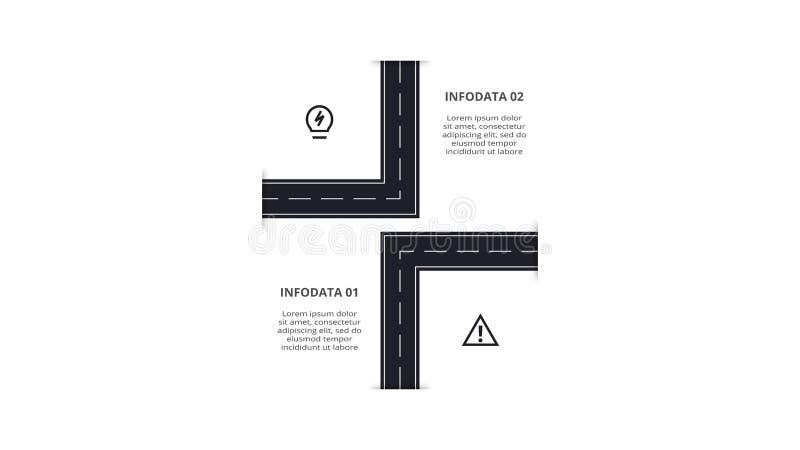 INFODATA 02

Lorem ipsum dolor sit amet, consectetur adipiscing elit, sed do eiusmod tempor incididunt ut labore

dreamstime

INFODATA 01

Lorem ipsum dolor sit amet, consectetur adipiscing elit, sed do eiusmod tempor incididunt ut labore