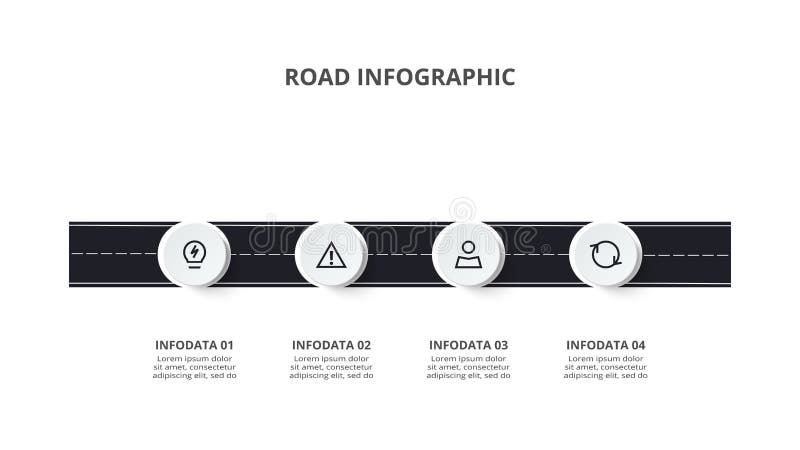 ROAD INFOGRAPHIC

dreamstime

INFODATA 01
Lorem ipsum dolor sit amet, consectetur adipiscing elit, sed do

INFODATA 02
Lorem ipsum dolor sit amet, consectetur adipiscing elit, sed do

INFODATA 03
Lorem ipsum dolor sit amet, consectetur adipiscing elit, sed do

INFODATA 04
Lorem ipsum dolor sit amet, consectetur adipiscing elit, sed do