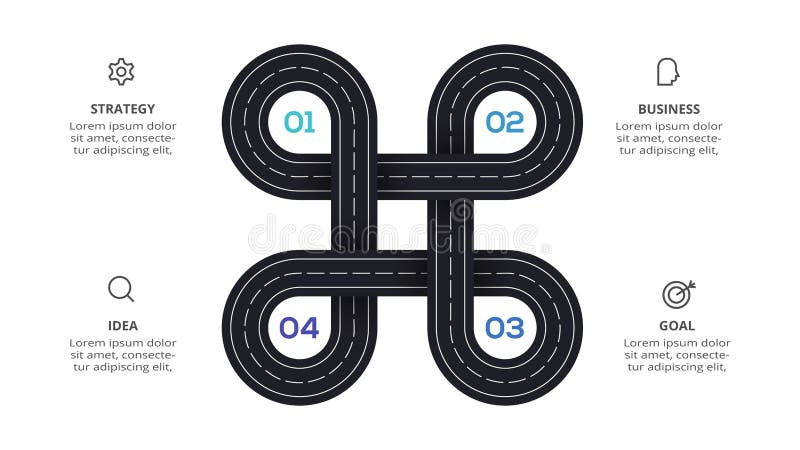 STRATEGY
Lorem ipsum dolor sit amet, consectetur adipiscing elit,

01

02

BUSINESS
Lorem ipsum dolor sit amet, consectetur adipiscing elit,

dreamstime

IDEA
Lorem ipsum dolor sit amet, consectetur adipiscing elit,

04

03

GOAL
Lorem ipsum dolor sit amet, consectetur adipiscing elit,