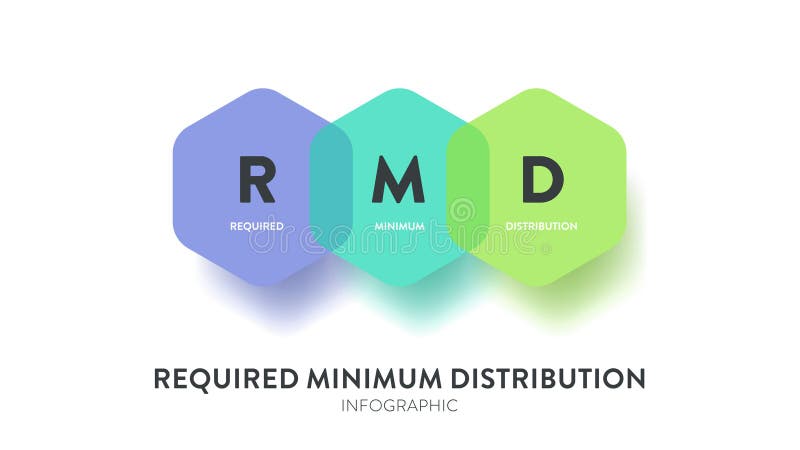 R
REQUIRED

M
MINIMUM

D
DISTRIBUTION

dreamstime

REQUIRED MINIMUM DISTRIBUTION
INFOGRAPHIC