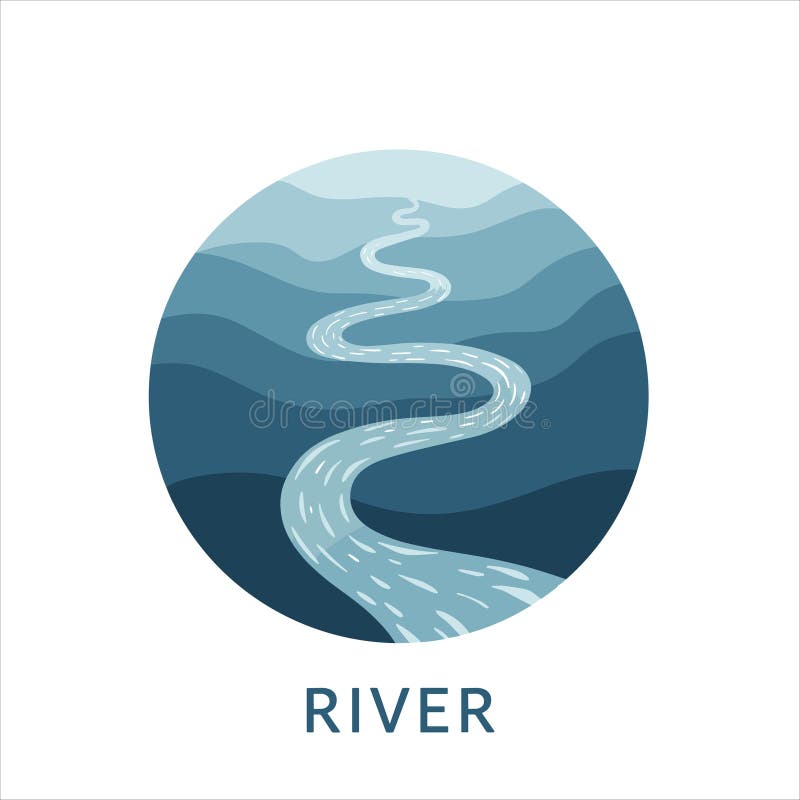 dreamstime

RIVER