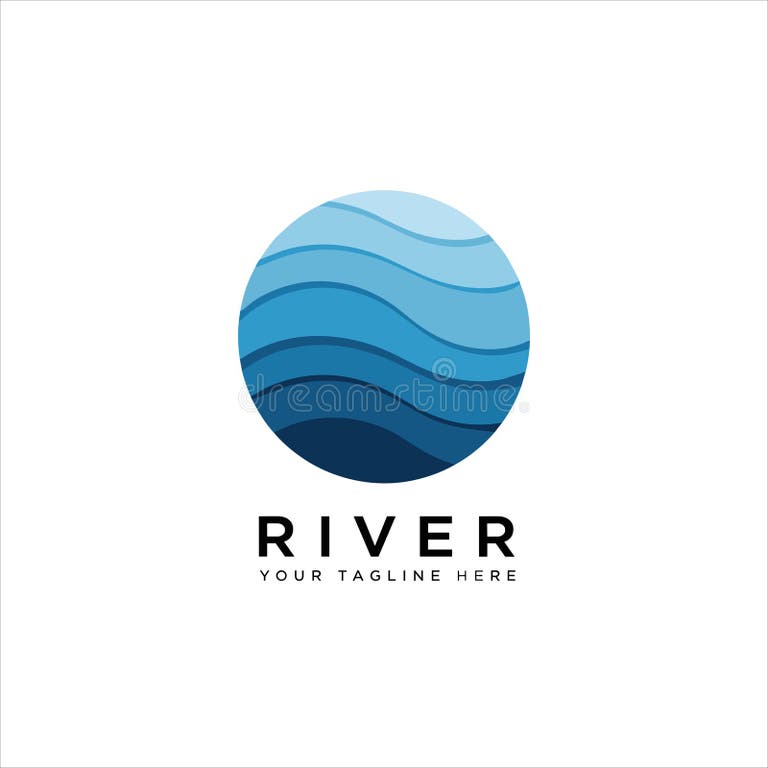 dreamstime

RIVER
YOUR TAGLINE HERE