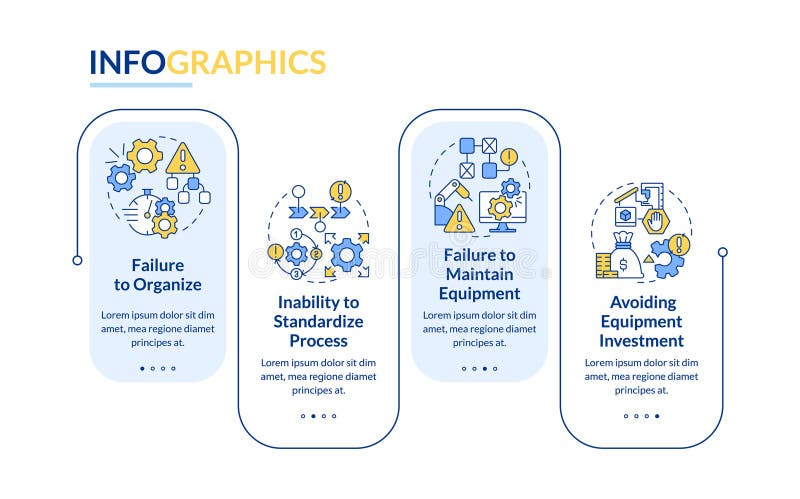 INFOGRAPHICS

Failure to Organize

Lorem ipsum dolor sit dim amet, mea regione diamet principes at.

Inability to Standardize Process

Lorem ipsum dolor sit dim amet, mea regione diamet principes at.

Failure to Maintain Equipment

Lorem ipsum dolor sit dim amet, mea regione diamet principes at.

Avoiding Equipment Investment

Lorem ipsum dolor sit dim amet, mea regione diamet principes at.