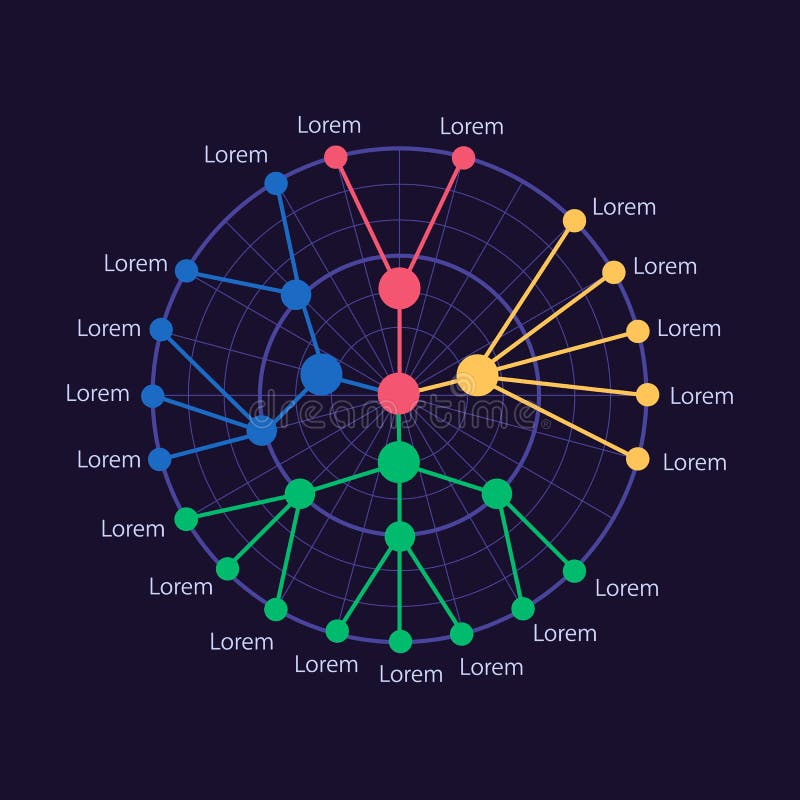 Lorem
Lorem
Lorem
Lorem
Lorem
Lorem
Lorem
Lorem
Lorem
Lorem
Lorem
Lorem
Lorem
Lorem
Lorem
Lorem
Lorem
Lorem
Lorem
Lorem
Lorem
Lorem
dreamstime